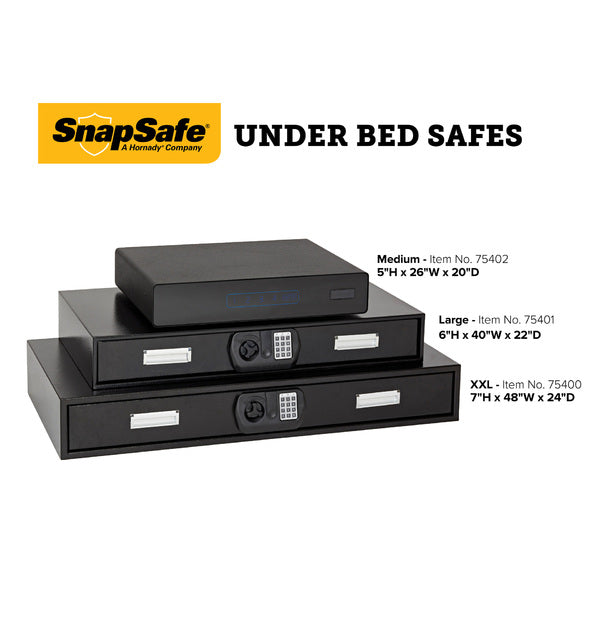 SnapSafe®
A Hornady® Company

UNDER BED SAFES

Medium - Item No. 75402
5"H x 26"W x 20"D

Large - Item No. 75401
6"H x 40"W x 22"D

XXL - Item No. 75400
7"H x 48"W x 24"D